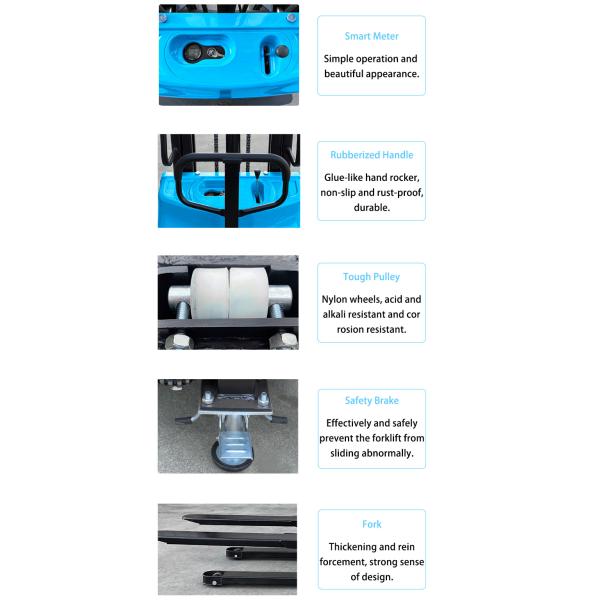 Smart Meter

Simple operation and beautiful appearance.

Rubberized Handle

Glue-like hand rocker, non-slip and rust-proof, durable.

Tough Pulley

Nylon wheels, acid and alkali resistant and cor rosion resistant.

Safety Brake

Effectively and safely prevent the forklift from sliding abnormally.

Fork

Thickening and rein forcement, strong sense of design.