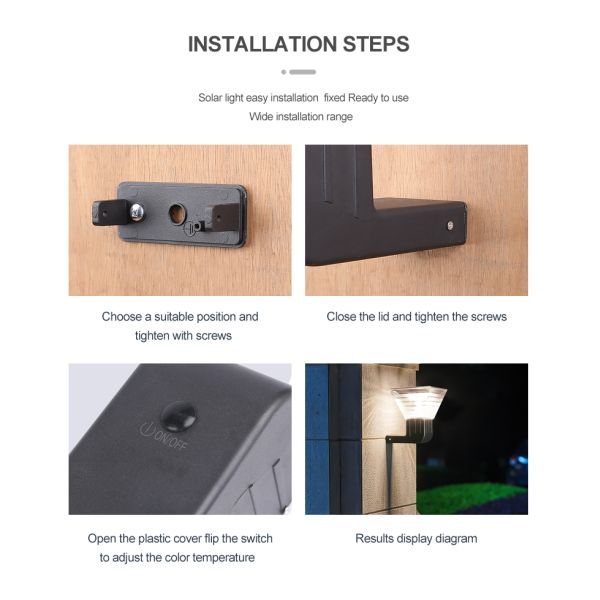 INSTALLATION STEPS

Solar light easy installation fixed Ready to use
Wide installation range

Choose a suitable position and tighten with screws

Close the lid and tighten the screws

ON/OFF

Open the plastic cover flip the switch to adjust the color temperature

Results display diagram