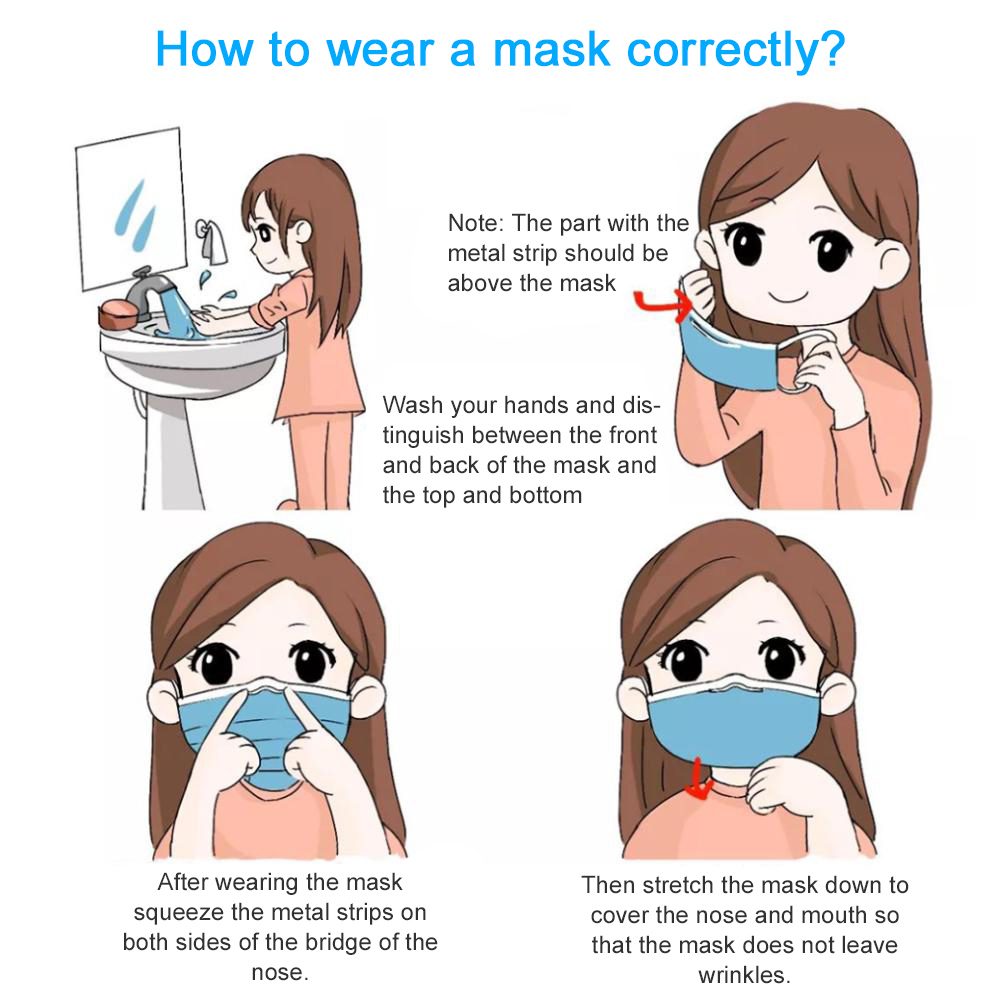 How to wear a mask correctly?

Note: The part with the metal strip should be above the mask

Wash your hands and distinguish between the front and back of the mask and the top and bottom

After wearing the mask squeeze the metal strips on both sides of the bridge of the nose.

Then stretch the mask down to cover the nose and mouth so that the mask does not leave wrinkles.