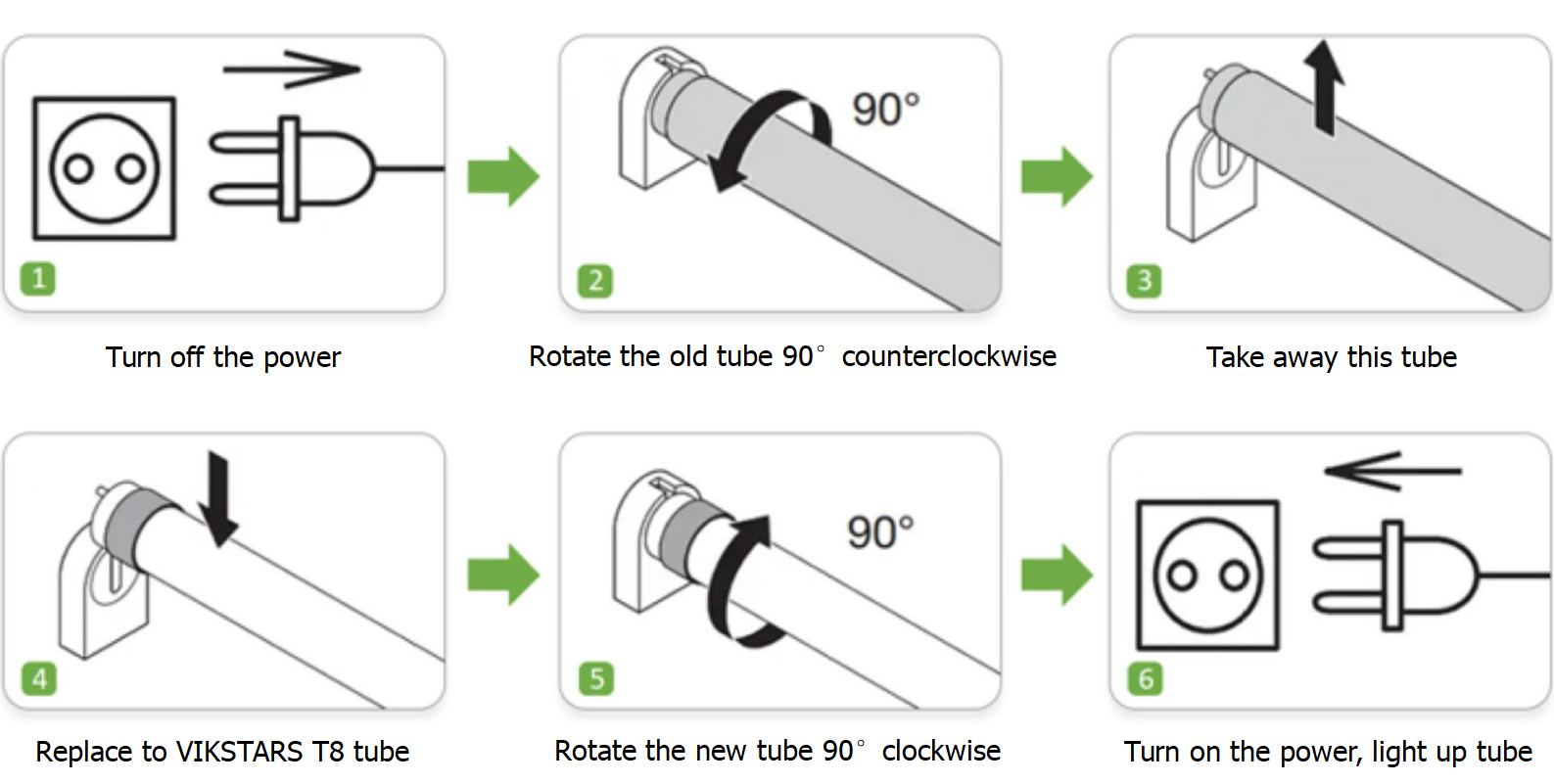 1

Turn off the power

90°

2

Rotate the old tube 90° counterclockwise

3

Take away this tube

4

Replace to VIKSTARS T8 tube

90°

5

Rotate the new tube 90° clockwise

6

Turn on the power, light up tube