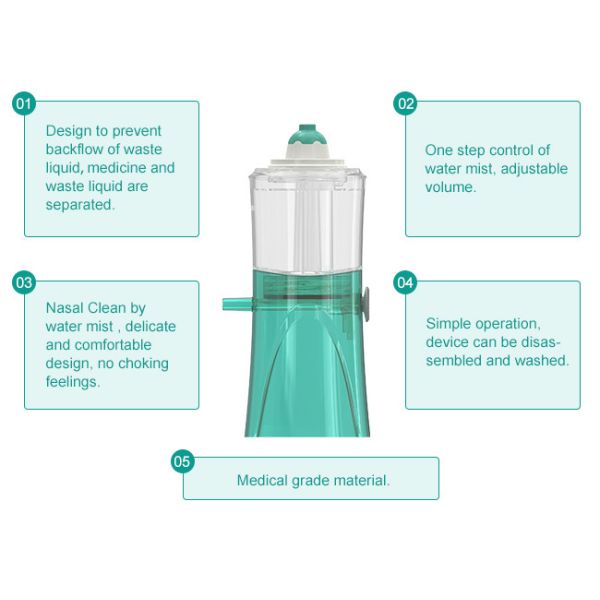 01

Design to prevent backflow of waste liquid, medicine and waste liquid are separated.

02

One step control of water mist, adjustable volume.

03

Nasal Clean by water mist , delicate and comfortable design, no choking feelings.

04

Simple operation, device can be disassembled and washed.

05

Medical grade material.