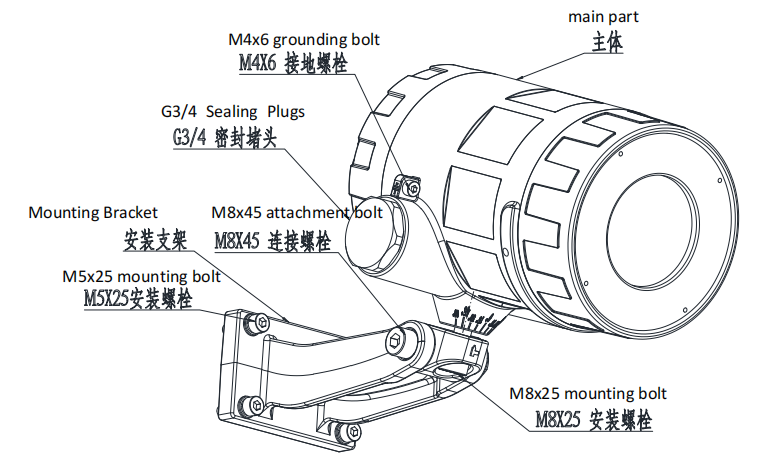 main part
主体

M4x6 grounding bolt
M4X6 接地螺栓

G3/4 Sealing Plugs
G3/4 密封堵头

Mounting Bracket
安装支架

M8x45 attachment bolt
M8X45 连接螺栓

M5x25 mounting bolt
M5X25安装螺栓

M8x25 mounting bolt
M8X25 安装螺栓