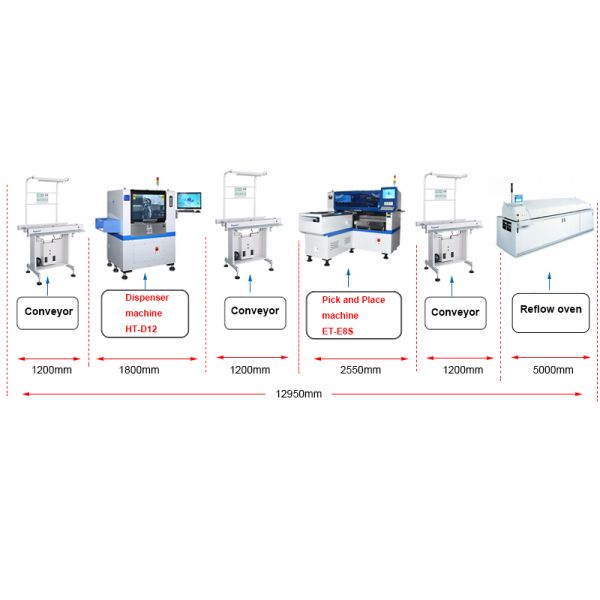 Conveyor

Dispenser machine HT-D12

Conveyor

Pick and Place machine ET-E8S

Conveyor

Reflow oven

1200mm

1800mm

1200mm

2550mm

1200mm

5000mm

12950mm