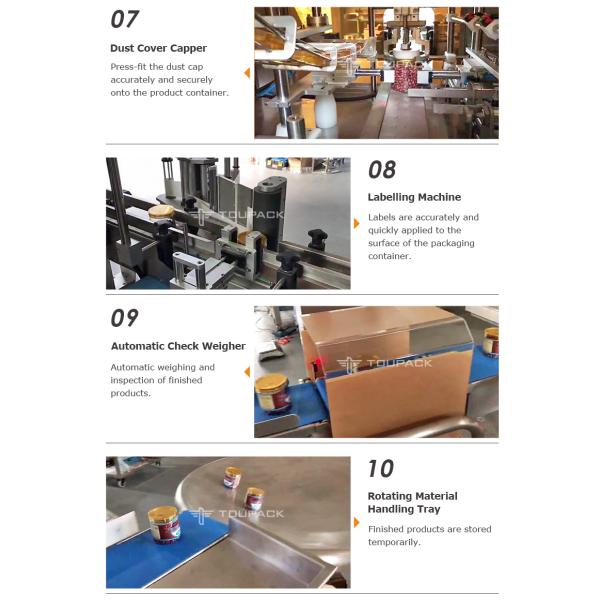 07

Dust Cover Capper

Press-fit the dust cap accurately and securely onto the product container.

TOUPACK

08

Labelling Machine

Labels are accurately and quickly applied to the surface of the packaging container.

09

Automatic Check Weigher

Automatic weighing and inspection of finished products.

TOUPACK

TOUPACK

10

Rotating Material Handling Tray

Finished products are stored temporarily.