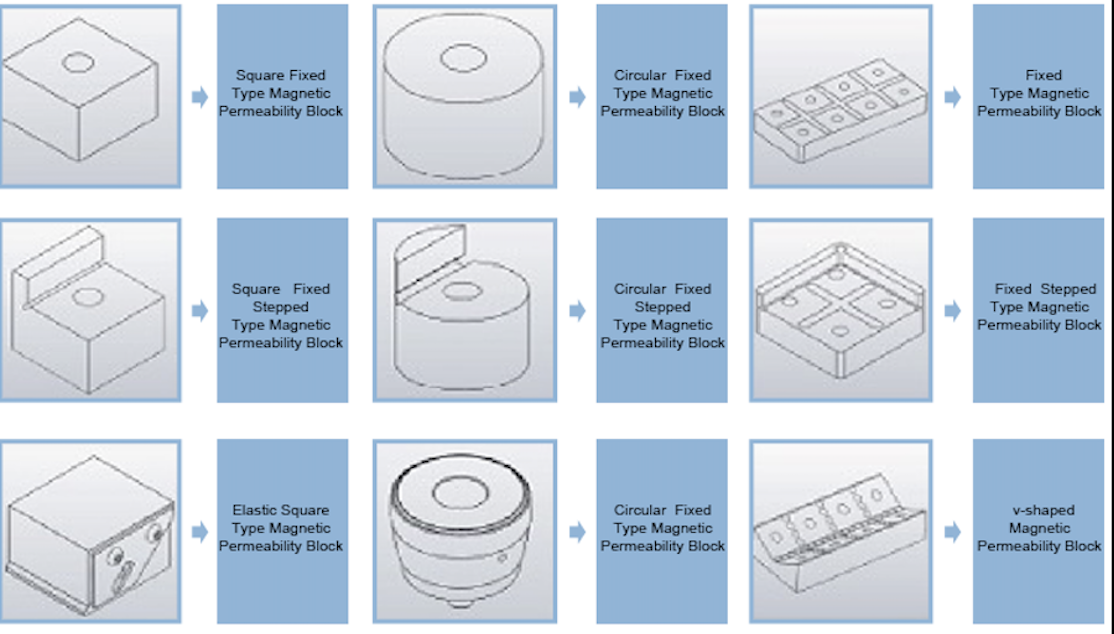 Square Fixed Type Magnetic Permeability Block

Circular Fixed Type Magnetic Permeability Block

Fixed Type Magnetic Permeability Block

Square Fixed Stepped Type Magnetic Permeability Block

Circular Fixed Stepped Type Magnetic Permeability Block

Fixed Stepped Type Magnetic Permeability Block

Elastic Square Type Magnetic Permeability Block

Circular Fixed Type Magnetic Permeability Block

v-shaped Magnetic Permeability Block