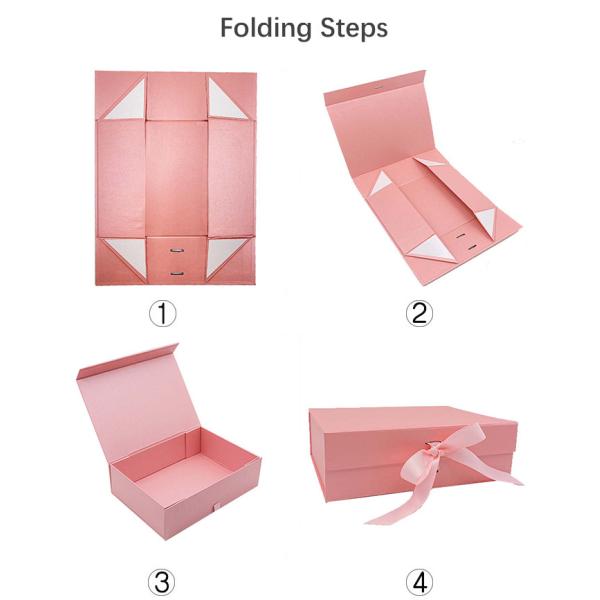 Folding Steps

①

②

③

④