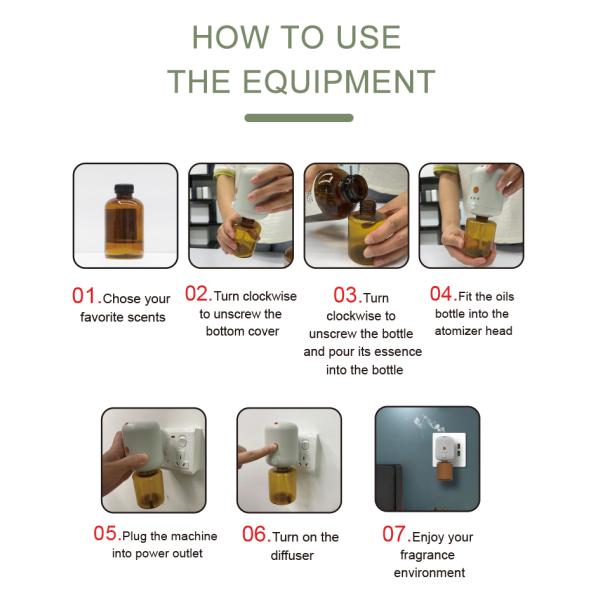 HOW TO USE
THE EQUIPMENT

01.Chose your favorite scents

02.Turn clockwise to unscrew the bottom cover

03.Turn clockwise to unscrew the bottle and pour its essence into the bottle

04.Fit the oils bottle into the atomizer head

05.Plug the machine into power outlet

06.Turn on the diffuser

07.Enjoy your fragrance environment