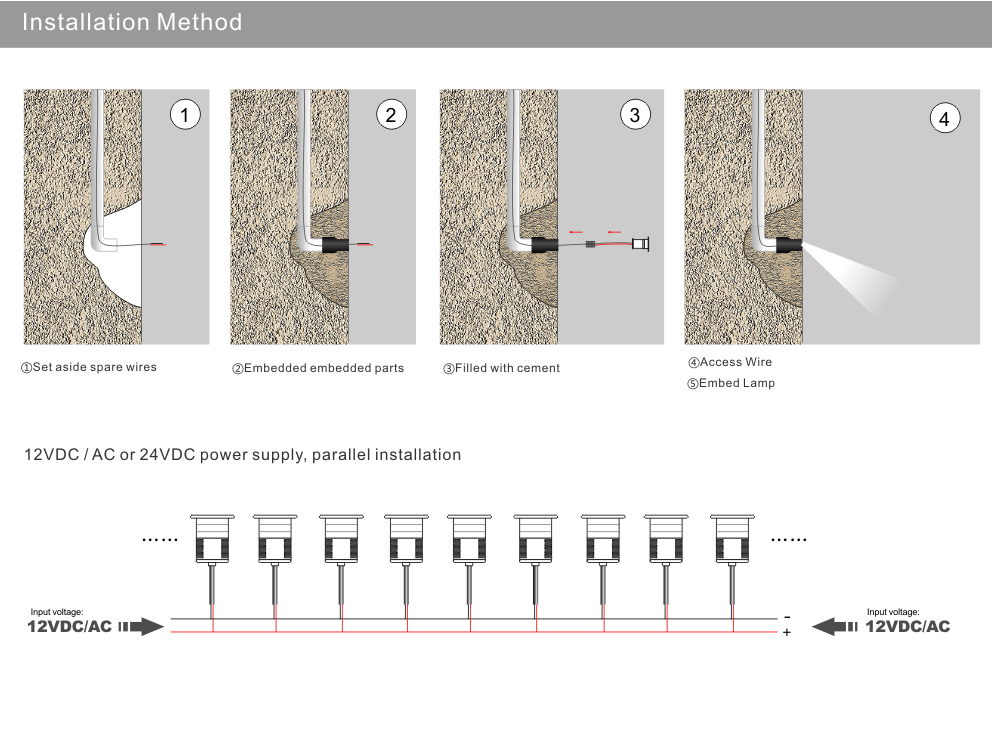 Installation Method

1

2

3

4

①Set aside spare wires

②Embedded embedded parts

③Filled with cement

④Access Wire

⑤Embed Lamp

12VDC / AC or 24VDC power supply, parallel installation

......

......

Input voltage:
12VDC/AC

-
+

Input voltage:
12VDC/AC