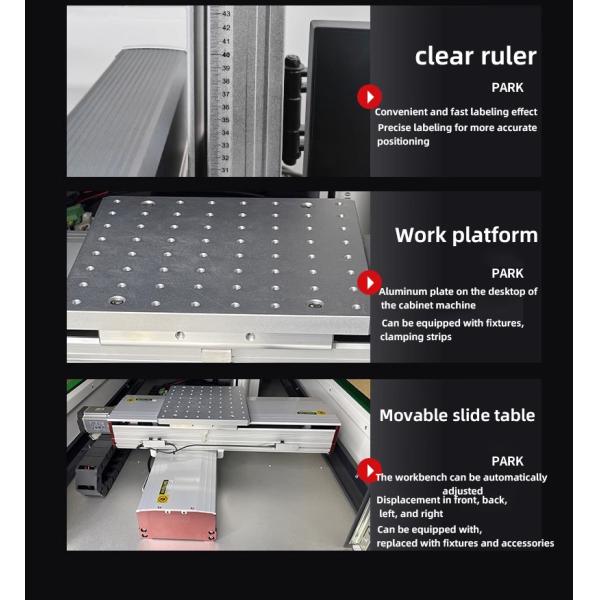 43
42
41
40
39
38
37
36
35
34
33
32
31

clear ruler

PARK

Convenient and fast labeling effect
Precise labeling for more accurate positioning

Work platform

PARK

Aluminum plate on the desktop of the cabinet machine
Can be equipped with fixtures, clamping strips

Movable slide table

PARK

The workbench can be automatically adjusted
Displacement in front, back, left, and right
Can be equipped with, replaced with fixtures and accessories