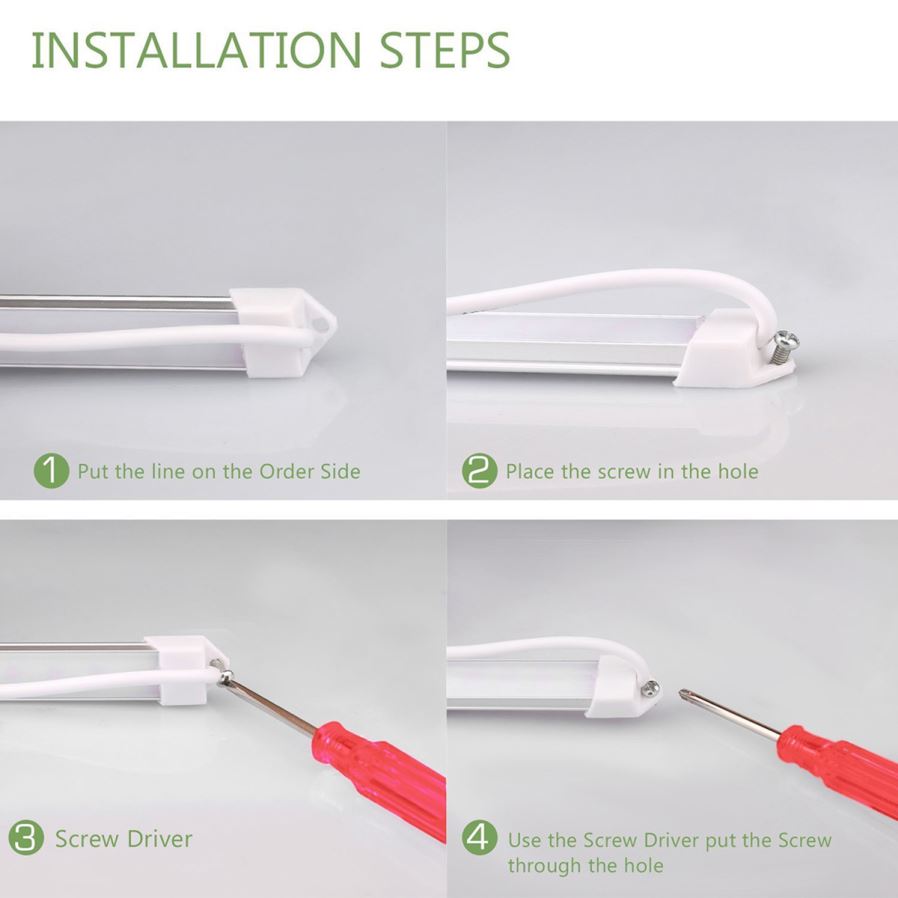 INSTALLATION STEPS

1 Put the line on the Order Side

2 Place the screw in the hole

3 Screw Driver

4 Use the Screw Driver put the Screw through the hole