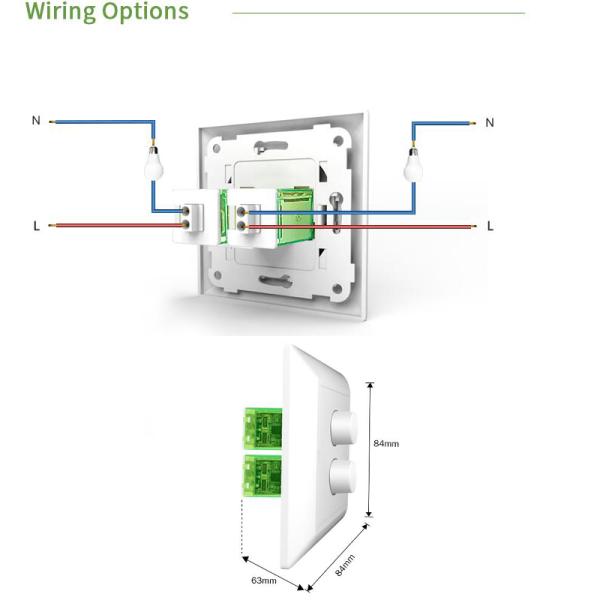 Wiring Options

N

N

L

L

84mm

63mm

84mm