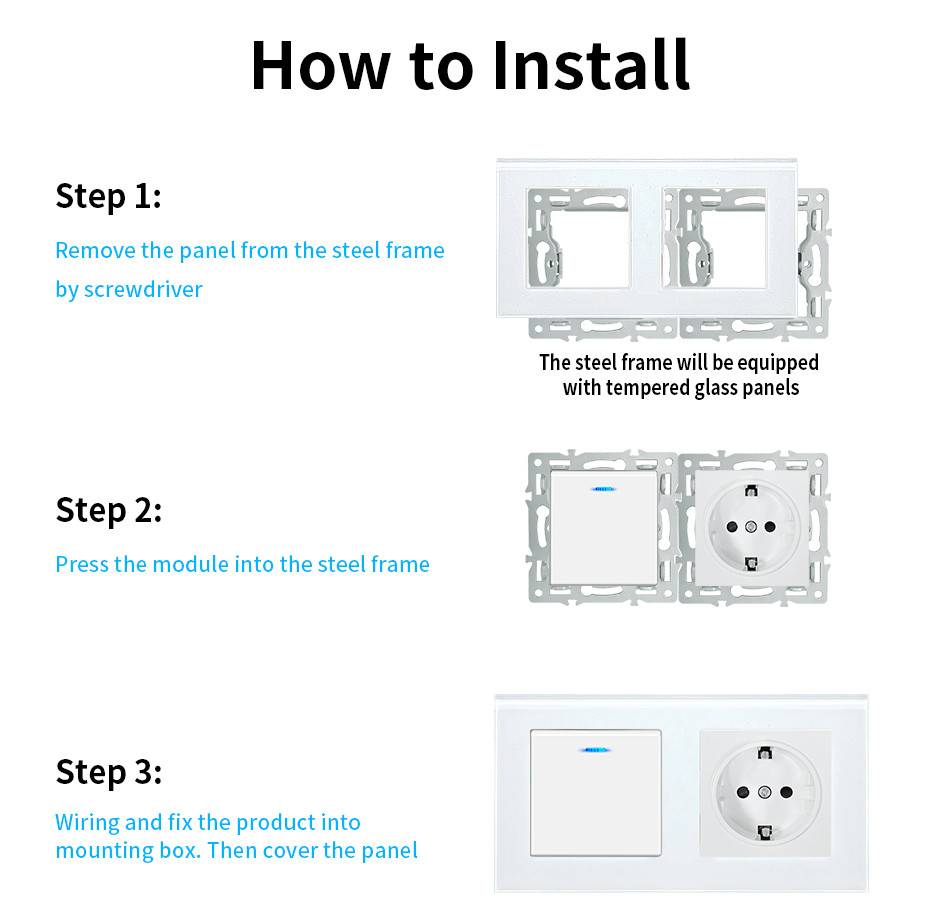 How to Install

Step 1:

Remove the panel from the steel frame by screwdriver

The steel frame will be equipped with tempered glass panels

Step 2:

Press the module into the steel frame

Step 3:

Wiring and fix the product into mounting box. Then cover the panel