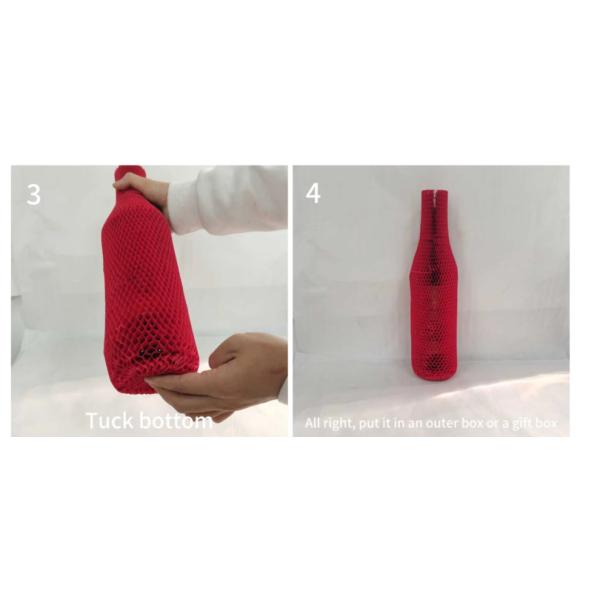 3

Tuck bottom

4

All right, put it in an outer box or a gift box