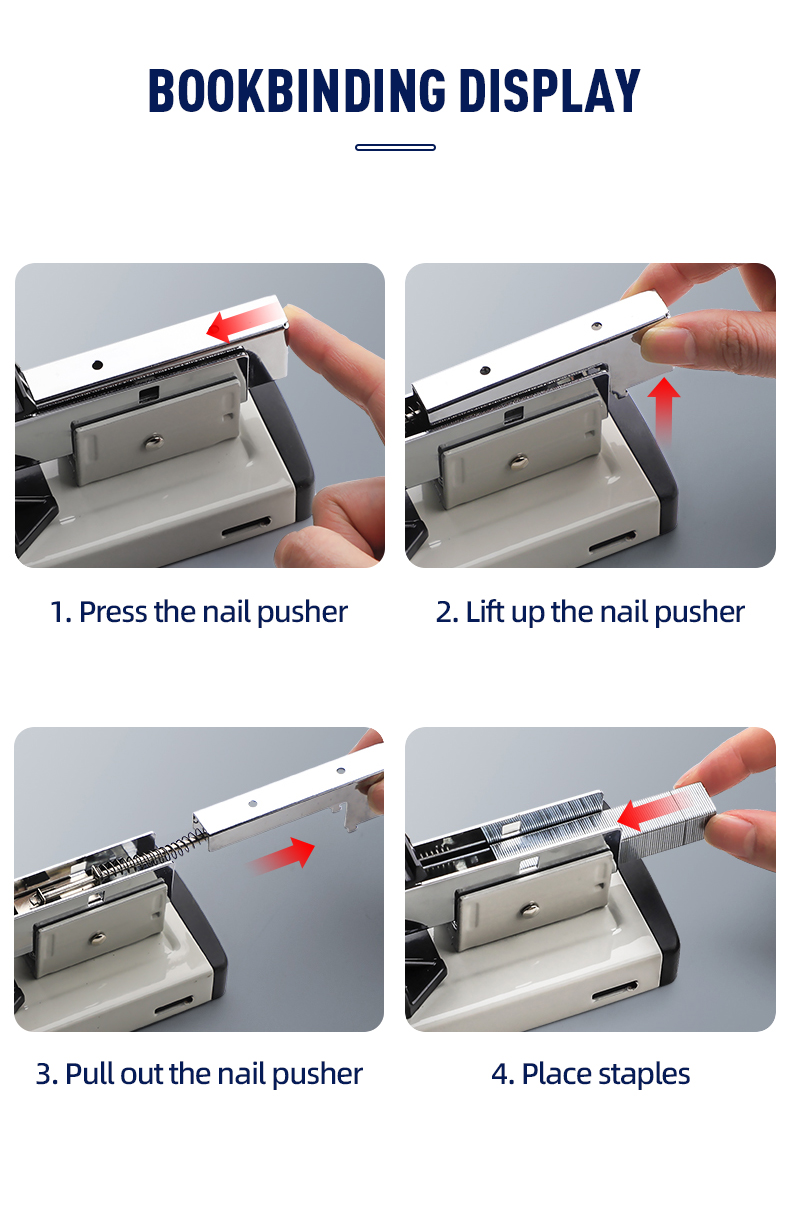 BOOKBINDING DISPLAY

1. Press the nail pusher

2. Lift up the nail pusher

3. Pull out the nail pusher

4. Place staples