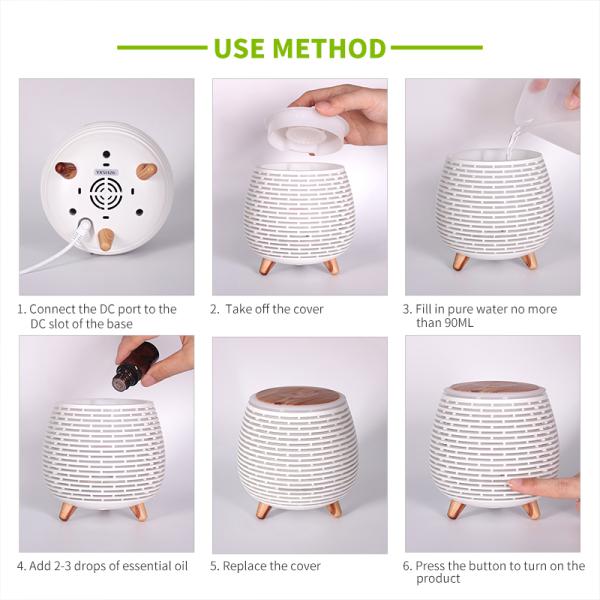 USE METHOD

1. Connect the DC port to the DC slot of the base

2. Take off the cover

3. Fill in pure water no more than 90ML

4. Add 2-3 drops of essential oil

5. Replace the cover

6. Press the button to turn on the product