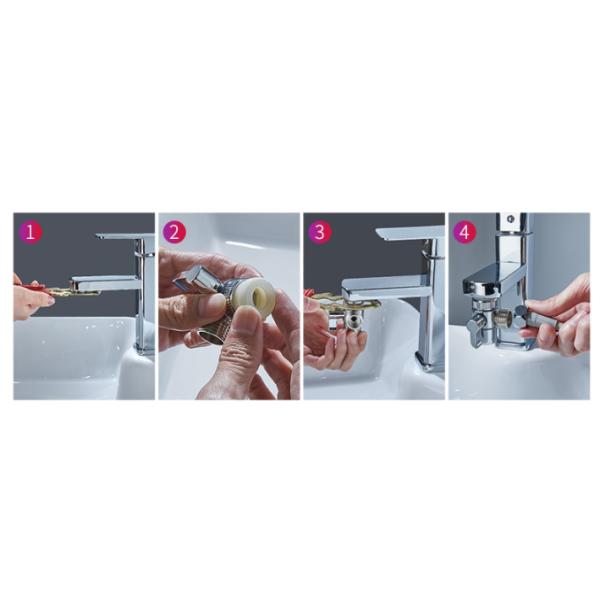 1

2

3

4