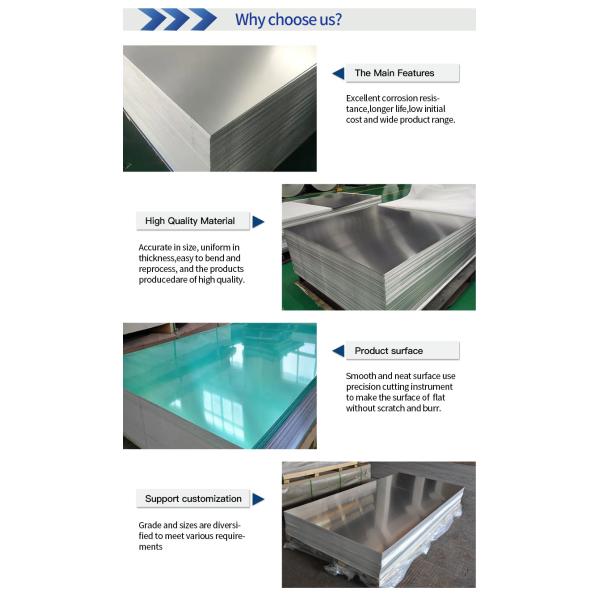 Why choose us?

The Main Features

Excellent corrosion resistance,longer life,low initial cost and wide product range.

High Quality Material

Accurate in size, uniform in thickness,easy to bend and reprocess, and the products producedare of high quality.

Product surface

Smooth and neat surface use precision cutting instrument to make the surface of flat without scratch and burr.

Support customization

Grade and sizes are diversified to meet various requirements