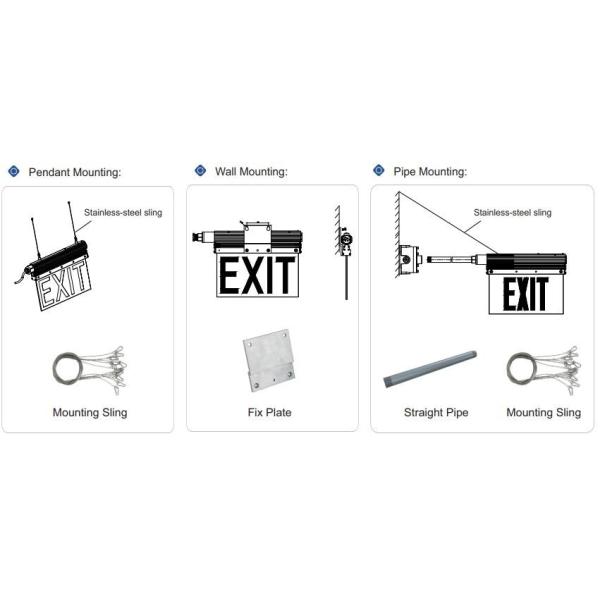 Pendant Mounting:

Stainless-steel sling

EXIT

Mounting Sling

Wall Mounting:

EXIT

Fix Plate

Pipe Mounting:

Stainless-steel sling

EXIT

Straight Pipe

Mounting Sling