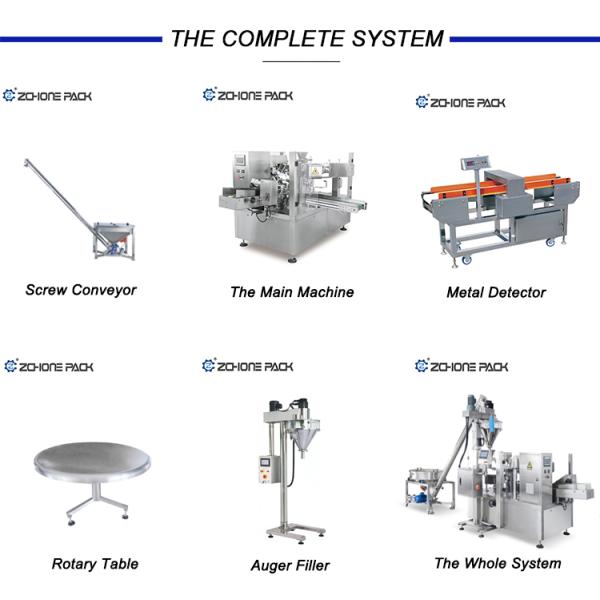 THE COMPLETE SYSTEM

ZCHONE PACK

Screw Conveyor

ZCHONE PACK

The Main Machine

ZCHONE PACK

Metal Detector

ZCHONE PACK

Rotary Table

ZCHONE PACK

Auger Filler

ZCHONE PACK

The Whole System