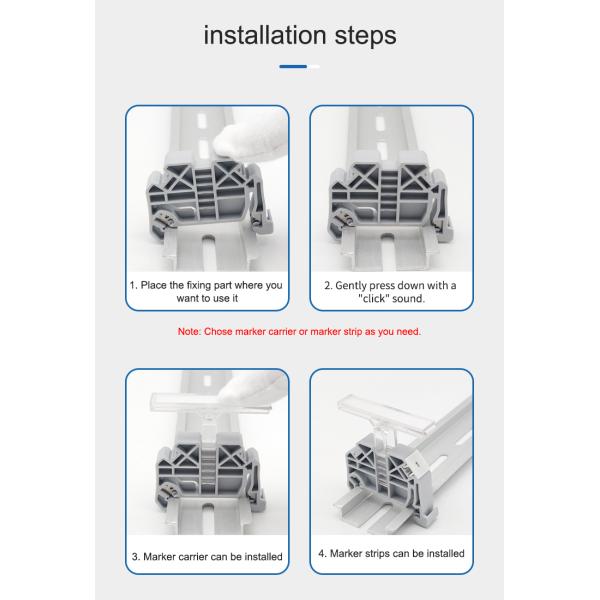 installation steps

1. Place the fixing part where you want to use it

2. Gently press down with a "click" sound.

Note: Chose marker carrier or marker strip as you need.

3. Marker carrier can be installed

4. Marker strips can be installed