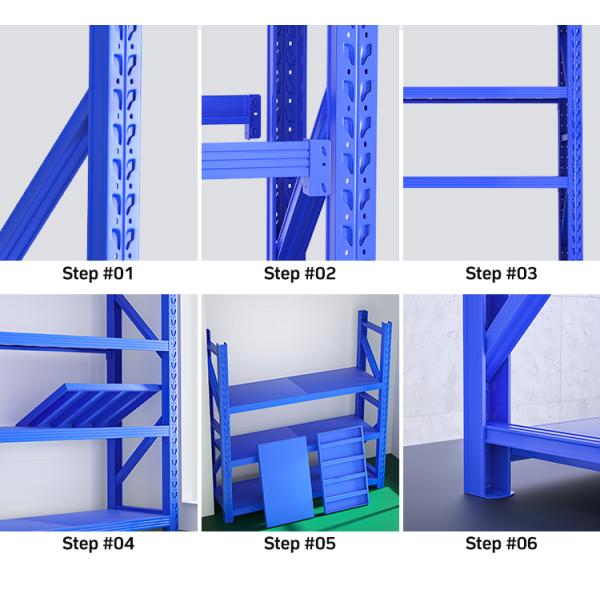 Step #01

Step #02

Step #03

Step #04

Step #05

Step #06