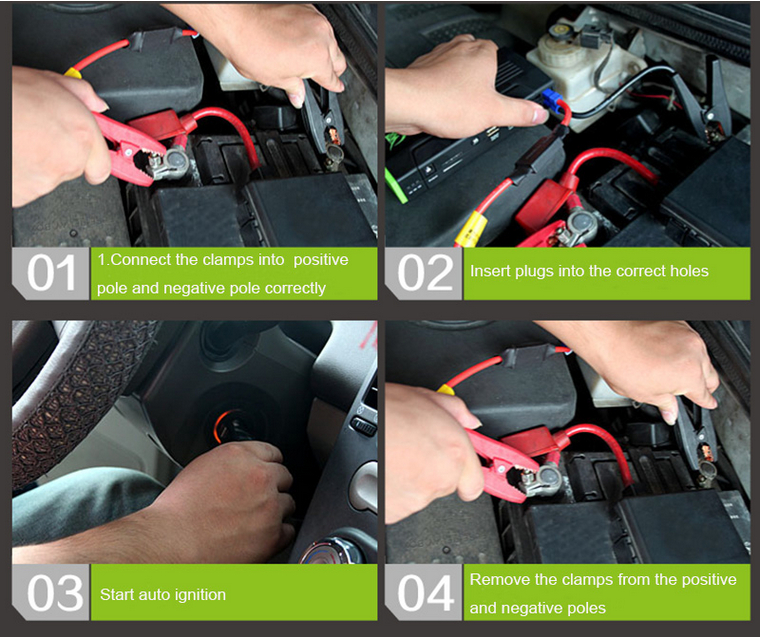 01 1.Connect the clamps into positive pole and negative pole correctly

02 Insert plugs into the correct holes

03 Start auto ignition

04 Remove the clamps from the positive and negative poles