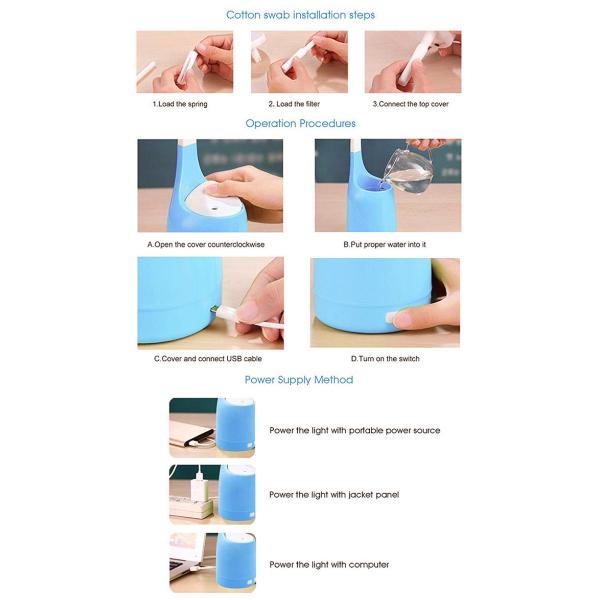 Cotton swab installation steps

1.Load the spring

2. Load the filter

3.Connect the top cover

Operation Procedures

A.Open the cover counterclockwise

B.Put proper water into it

C.Cover and connect USB cable

D.Turn on the switch

Power Supply Method

Power the light with portable power source

Power the light with jacket panel

Power the light with computer