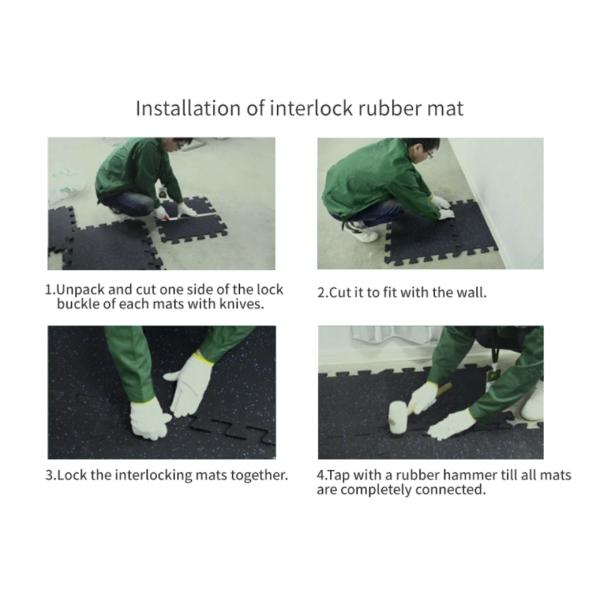 Installation of interlock rubber mat

1.Unpack and cut one side of the lock buckle of each mats with knives.

2.Cut it to fit with the wall.

3.Lock the interlocking mats together.

4.Tap with a rubber hammer till all mats are completely connected.