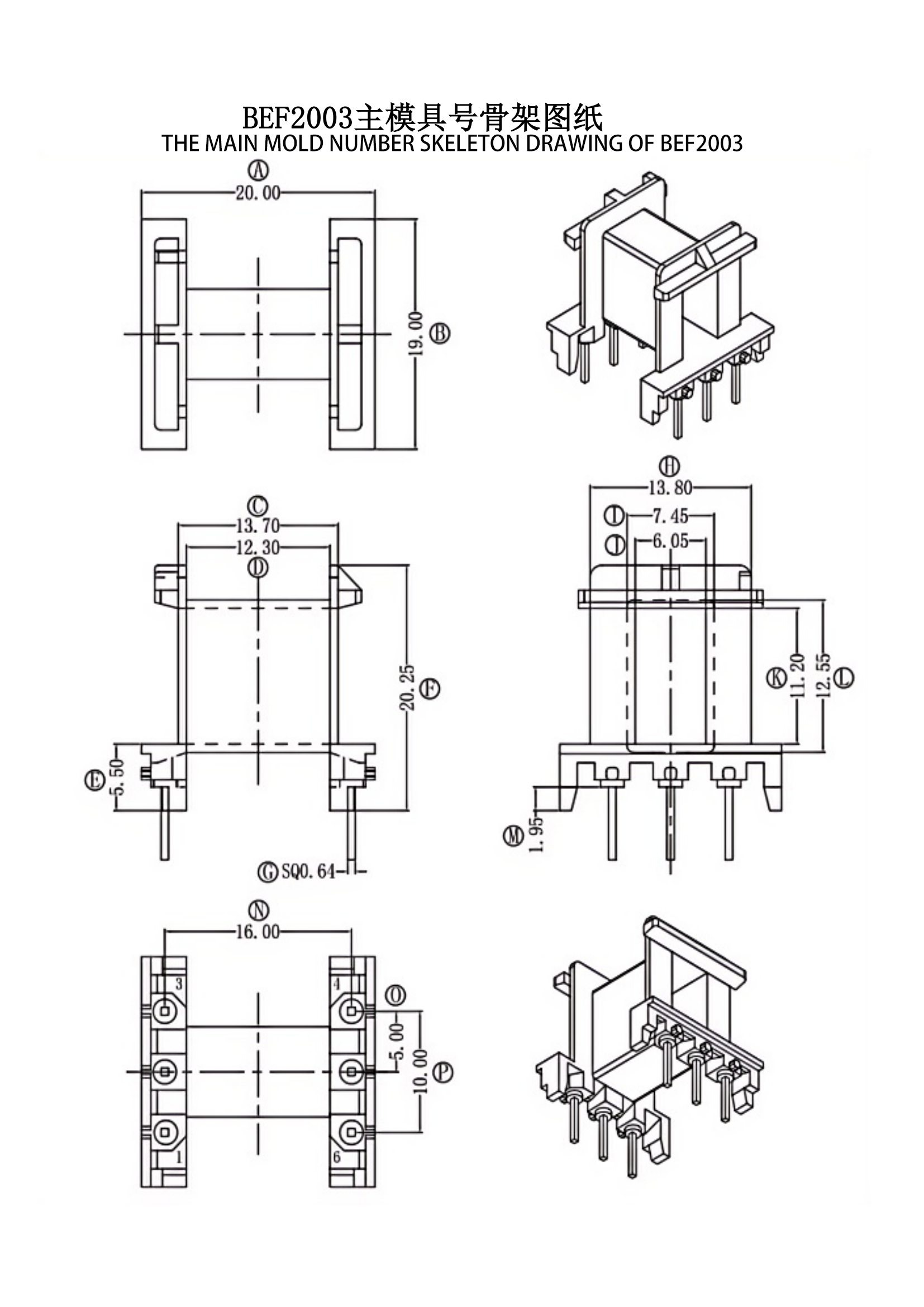 BEF2003主模具号骨架图纸
THE MAIN MOLD NUMBER SKELETON DRAWING OF BEF2003

Ⓐ
20.00
19.00 Ⓑ

Ⓒ
13.70
12.30
Ⓓ
20.25 Ⓕ
Ⓔ 5.50
Ⓖ SQ0.64

Ⓗ
13.80
Ⓘ 7.45
Ⓙ 6.05
Ⓚ 11.20
12.55 Ⓛ
Ⓜ 1.95

Ⓝ
16.00
3
4
Ⓞ
5.00
10.00 Ⓟ
1
6