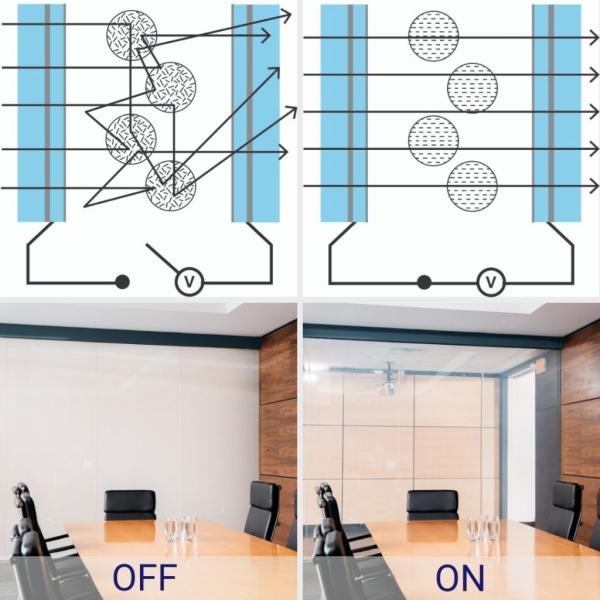 V

V

OFF

ON