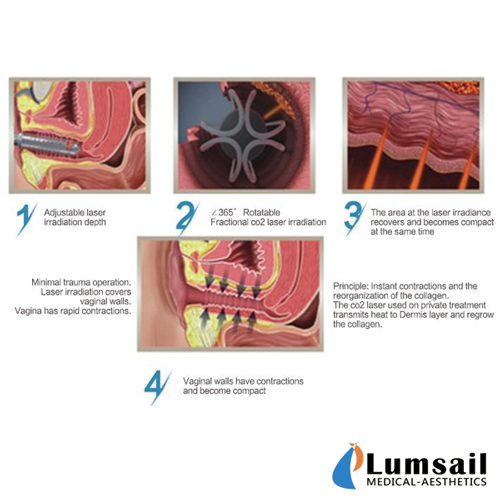 1 Adjustable laser irradiation depth

2 ∠365° Rotatable Fractional co2 laser irradiation

3 The area at the laser irradiance recovers and becomes compact at the same time

Minimal trauma operation. Laser irradiation covers vaginal walls. Vagina has rapid contractions.

Principle: Instant contractions and the reorganization of the collagen.
The co2 laser used on private treatment transmits heat to Dermis layer and regrow the collagen.

4 Vaginal walls have contractions and become compact

Lumsail
MEDICAL-AESTHETICS