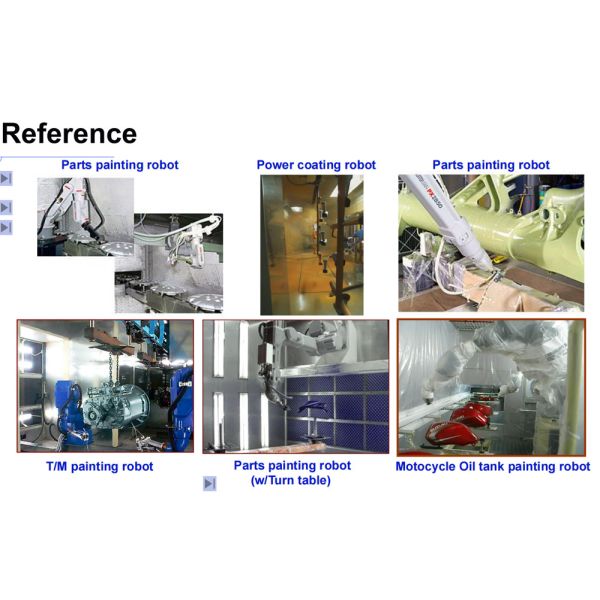 Reference

Parts painting robot

Power coating robot

Parts painting robot

T/M painting robot

Parts painting robot
(w/Turn table)

Motocycle Oil tank painting robot