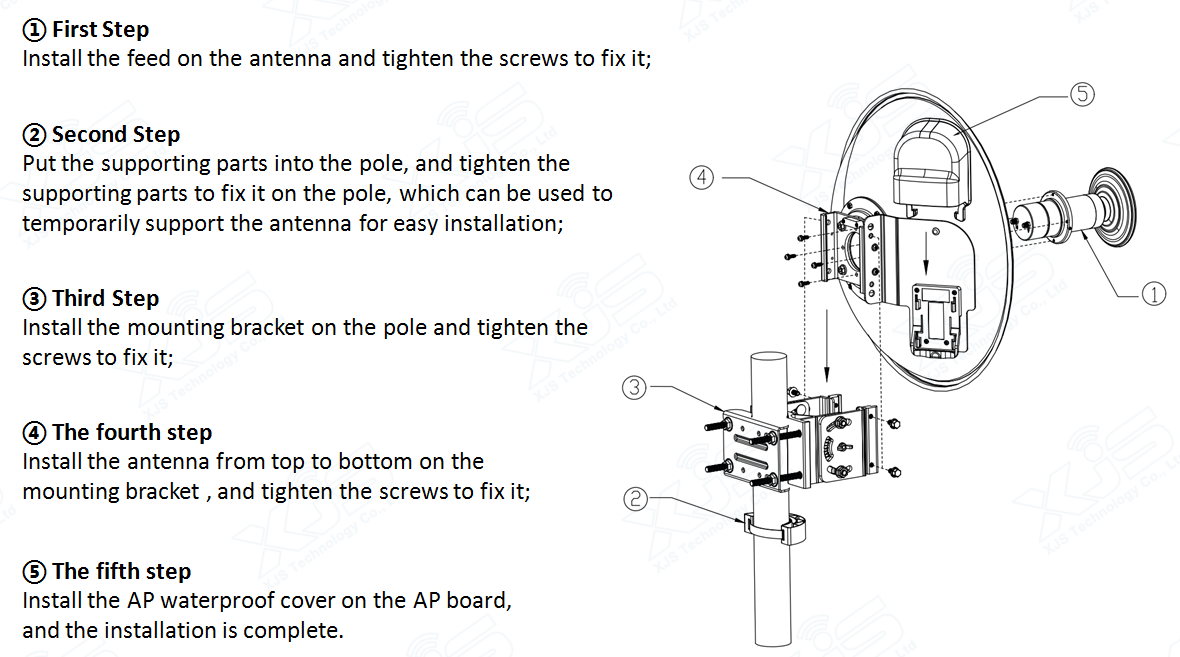 ① First Step
Install the feed on the antenna and tighten the screws to fix it;

② Second Step
Put the supporting parts into the pole, and tighten the supporting parts to fix it on the pole, which can be used to temporarily support the antenna for easy installation;

③ Third Step
Install the mounting bracket on the pole and tighten the screws to fix it;

④ The fourth step
Install the antenna from top to bottom on the mounting bracket , and tighten the screws to fix it;

⑤ The fifth step
Install the AP waterproof cover on the AP board, and the installation is complete.

⑤
④
①
③
②

XJS Technology Co., Ltd