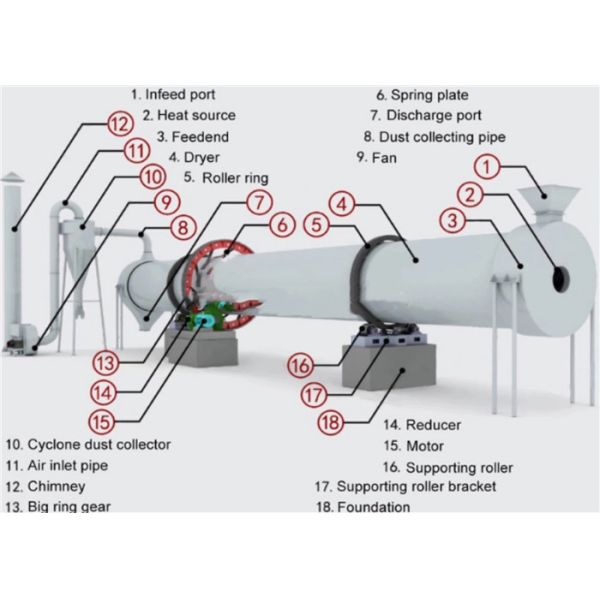 1. Infeed port
2. Heat source
3. Feedend
4. Dryer
5. Roller ring

6. Spring plate
7. Discharge port
8. Dust collecting pipe
9. Fan

12
11
10
9
8
7
6
5
4
1
2
3
13
14
15
16
17
18

10. Cyclone dust collector
11. Air inlet pipe
12. Chimney
13. Big ring gear

14. Reducer
15. Motor
16. Supporting roller
17. Supporting roller bracket
18. Foundation