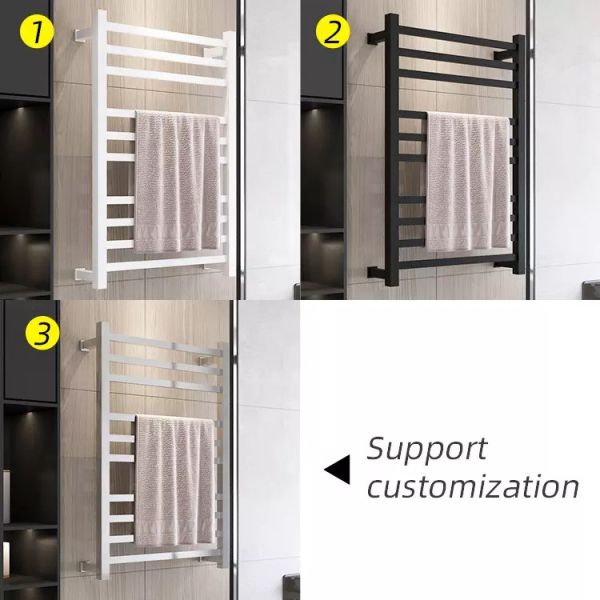 1

2

3

Support customization