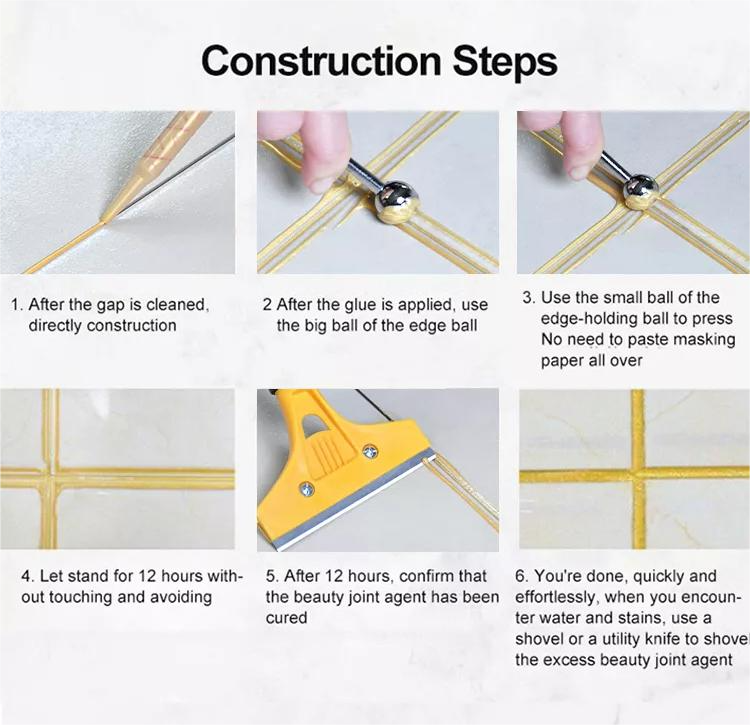 Construction Steps

1. After the gap is cleaned, directly construction

2 After the glue is applied, use the big ball of the edge ball

3. Use the small ball of the edge-holding ball to press No need to paste masking paper all over

4. Let stand for 12 hours without touching and avoiding

5. After 12 hours, confirm that the beauty joint agent has been cured

6. You're done, quickly and effortlessly, when you encounter water and stains, use a shovel or a utility knife to shovel the excess beauty joint agent