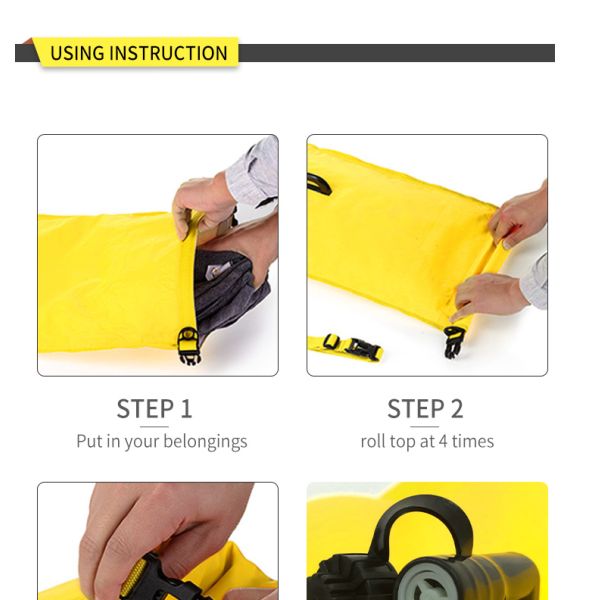 USING INSTRUCTION

STEP 1
Put in your belongings

STEP 2
roll top at 4 times