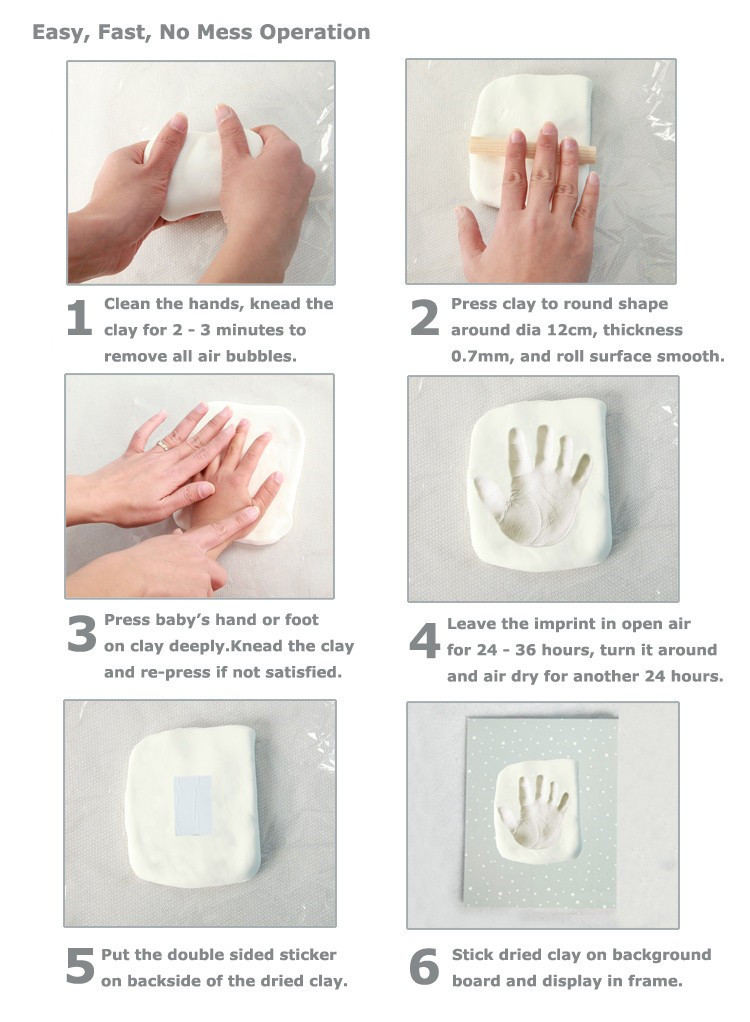 Easy, Fast, No Mess Operation

1 Clean the hands, knead the clay for 2 - 3 minutes to remove all air bubbles.

2 Press clay to round shape around dia 12cm, thickness 0.7mm, and roll surface smooth.

3 Press baby's hand or foot on clay deeply.Knead the clay and re-press if not satisfied.

4 Leave the imprint in open air for 24 - 36 hours, turn it around and air dry for another 24 hours.

5 Put the double sided sticker on backside of the dried clay.

6 Stick dried clay on background board and display in frame.