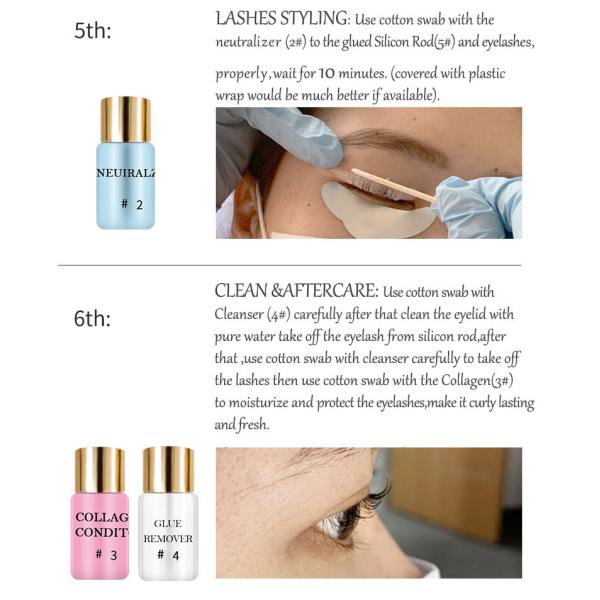 5th:

LASHES STYLING: Use cotton swab with the neutralizer (2#) to the glued Silicon Rod(5#) and eyelashes,

properly,wait for 10 minutes. (covered with plastic wrap would be much better if available).

NEUIRALZ
# 2

6th:

CLEAN &AFTERCARE: Use cotton swab with Cleanser (4#) carefully after that clean the eyelid with pure water take off the eyelash from silicon rod,after that ,use cotton swab with cleanser carefully to take off the lashes then use cotton swab with the Collagen(3#) to moisturize and protect the eyelashes,make it curly lasting and fresh.

COLLAG
CONDIT
# 3

GLUE
REMOVER
# 4