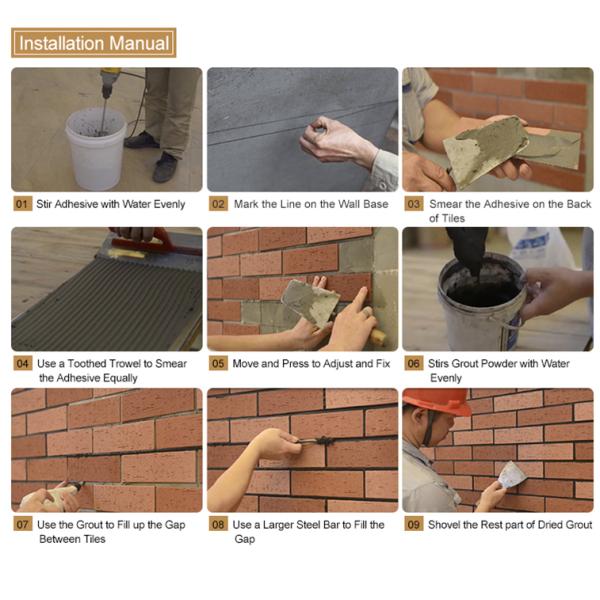 Installation Manual

01 Stir Adhesive with Water Evenly

02 Mark the Line on the Wall Base

03 Smear the Adhesive on the Back of Tiles

04 Use a Toothed Trowel to Smear the Adhesive Equally

05 Move and Press to Adjust and Fix

06 Stirs Grout Powder with Water Evenly

07 Use the Grout to Fill up the Gap Between Tiles

08 Use a Larger Steel Bar to Fill the Gap

09 Shovel the Rest part of Dried Grout