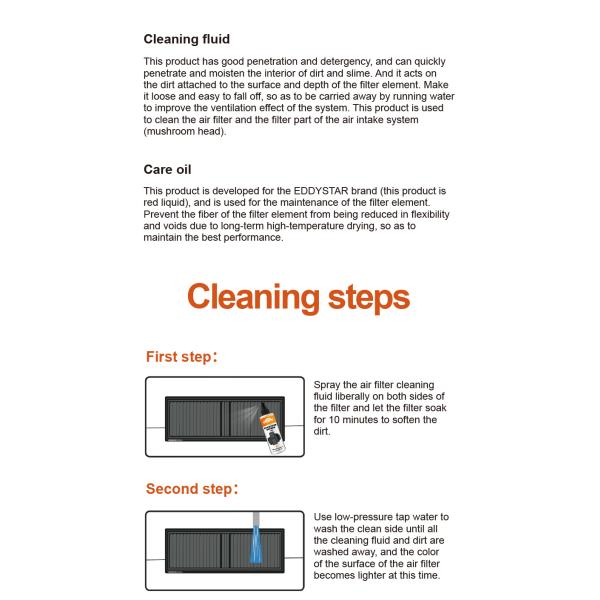 Cleaning fluid

This product has good penetration and detergency, and can quickly penetrate and moisten the interior of dirt and slime. And it acts on the dirt attached to the surface and depth of the filter element. Make it loose and easy to fall off, so as to be carried away by running water to improve the ventilation effect of the system. This product is used to clean the air filter and the filter part of the air intake system (mushroom head).

Care oil

This product is developed for the EDDYSTAR brand (this product is red liquid), and is used for the maintenance of the filter element. Prevent the fiber of the filter element from being reduced in flexibility and voids due to long-term high-temperature drying, so as to maintain the best performance.

Cleaning steps

First step:

Spray the air filter cleaning fluid liberally on both sides of the filter and let the filter soak for 10 minutes to soften the dirt.

Second step:

Use low-pressure tap water to wash the clean side until all the cleaning fluid and dirt are washed away, and the color of the surface of the air filter becomes lighter at this time.