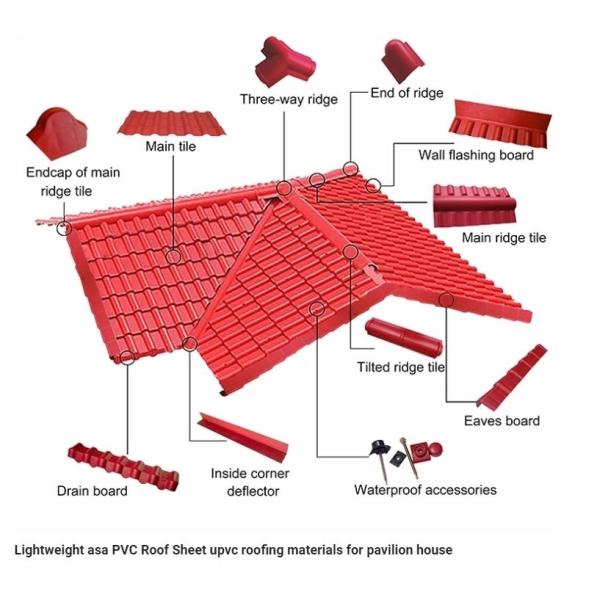 Three-way ridge

End of ridge

Endcap of main ridge tile

Main tile

Wall flashing board

Main ridge tile

Tilted ridge tile

Eaves board

Drain board

Inside corner deflector

Waterproof accessories

Lightweight asa PVC Roof Sheet upvc roofing materials for pavilion house