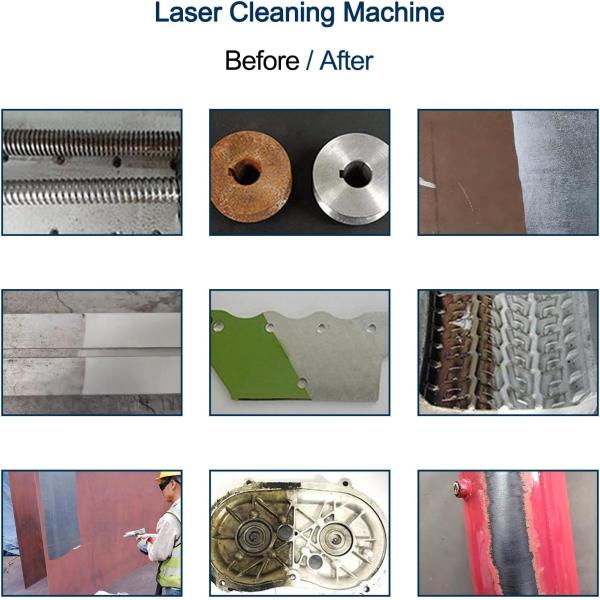 Laser Cleaning Machine

Before / After