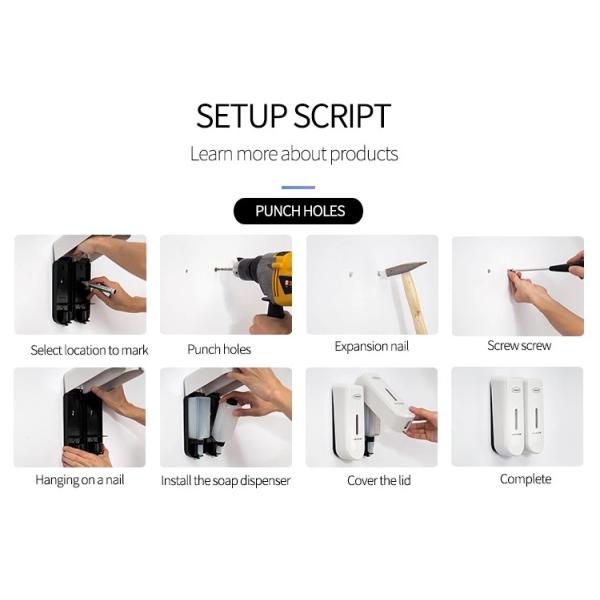 SETUP SCRIPT

Learn more about products

PUNCH HOLES

Select location to mark

Punch holes

Expansion nail

Screw screw

Hanging on a nail

Install the soap dispenser

Cover the lid

Complete