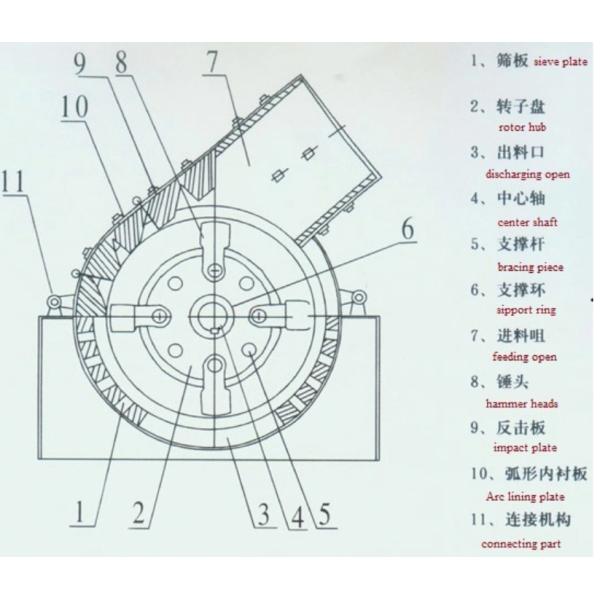 9 8 7

10

11

6

1 2 3 4 5

1、筛板 sieve plate

2、转子盘
rotor hub

3、出料口
discharging open

4、中心轴
center shaft

5、支撑杆
bracing piece

6、支撑环
sipport ring

7、进料咀
feeding open

8、锤头
hammer heads

9、反击板
impact plate

10、弧形内衬板
Arc lining plate

11、连接机构
connecting part