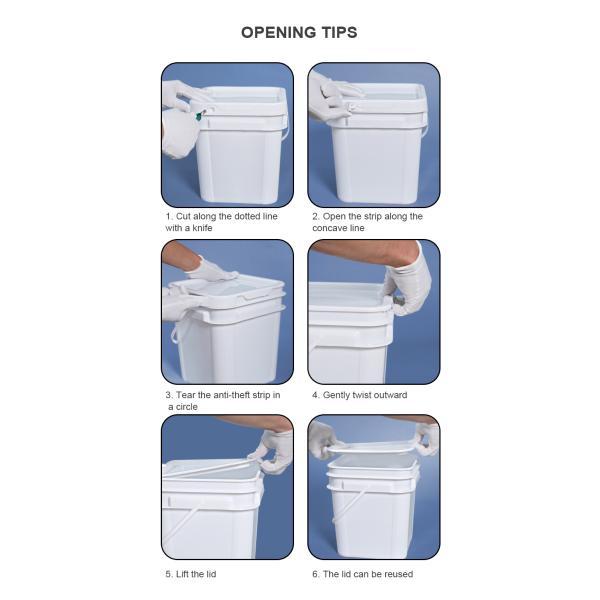 OPENING TIPS

1. Cut along the dotted line with a knife

2. Open the strip along the concave line

3. Tear the anti-theft strip in a circle

4. Gently twist outward

5. Lift the lid

6. The lid can be reused