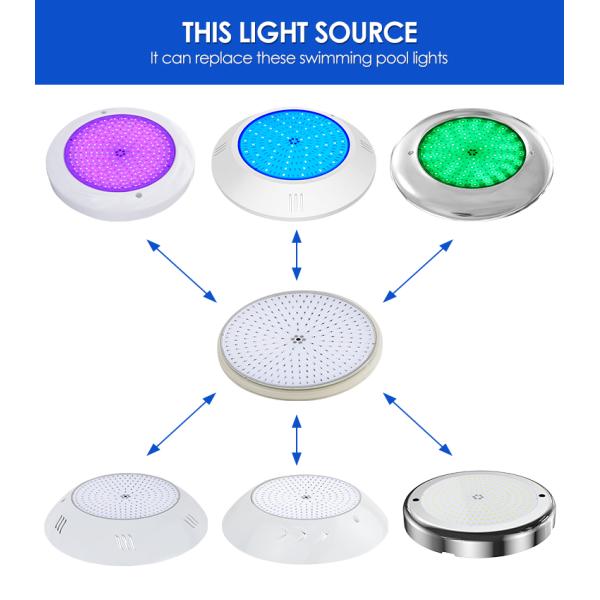 THIS LIGHT SOURCE
It can replace these swimming pool lights