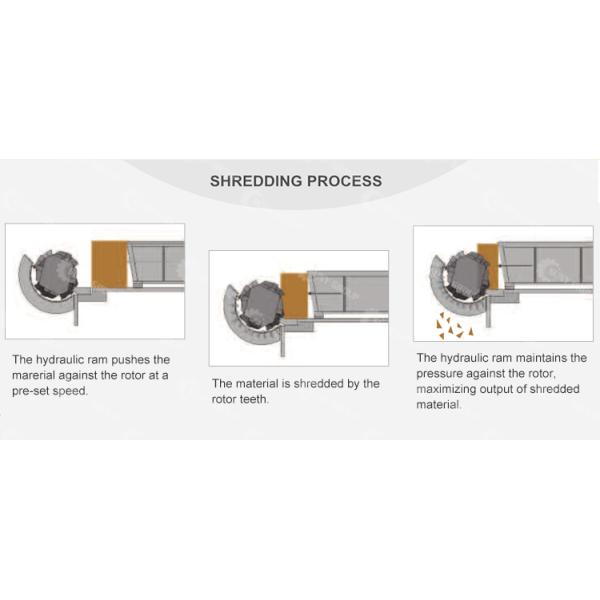 SHREDDING PROCESS

The hydraulic ram pushes the marerial against the rotor at a pre-set speed.

The material is shredded by the rotor teeth.

The hydraulic ram maintains the pressure against the rotor, maximizing output of shredded material.