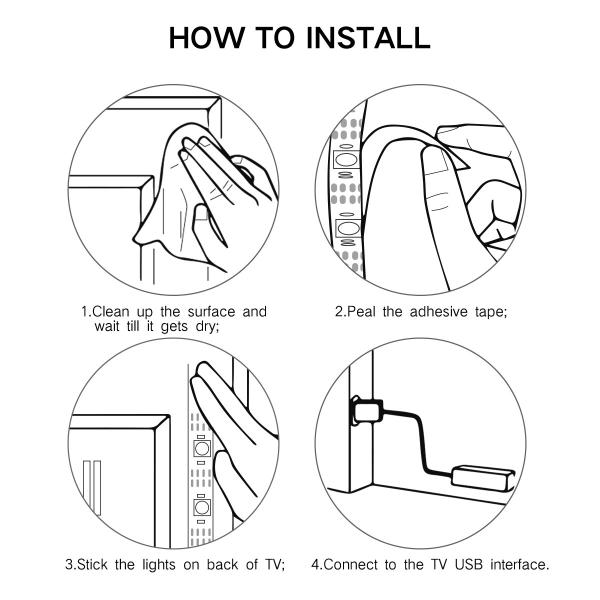 HOW TO INSTALL

1.Clean up the surface and wait till it gets dry;

2.Peal the adhesive tape;

3.Stick the lights on back of TV;

4.Connect to the TV USB interface.