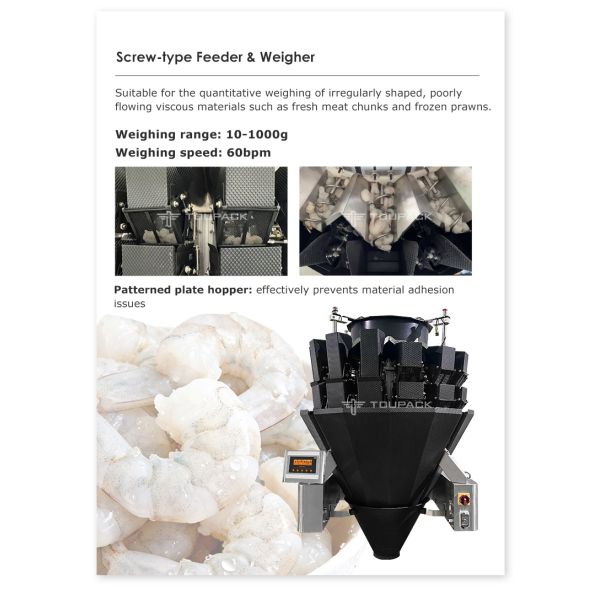 Screw-type Feeder & Weigher

Suitable for the quantitative weighing of irregularly shaped, poorly flowing viscous materials such as fresh meat chunks and frozen prawns.

Weighing range: 10-1000g

Weighing speed: 60bpm

TOUPACK

TOUPACK

Patterned plate hopper: effectively prevents material adhesion issues

TOUPACK